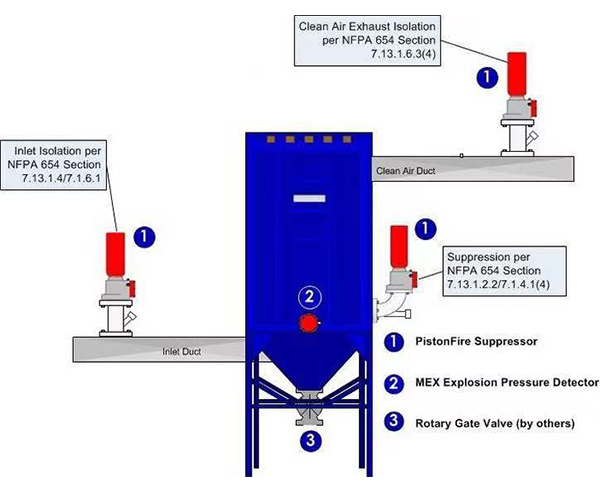 Clean Air Exhaust Isolation per NFPA 654 Section 7.13.1.6.3(4)

1

Inlet Isolation per NFPA 654 Section 7.13.1.4/7.1.6.1

Clean Air Duct

1

1

Suppression per NFPA 654 Section 7.13.1.2.2/7.1.4.1(4)

2

Inlet Duct

1 PistonFire Suppressor

2 MEX Explosion Pressure Detector

3 Rotary Gate Valve (by others)

3